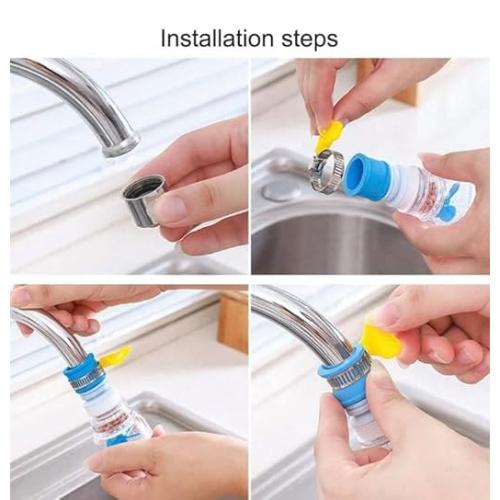 Installation steps